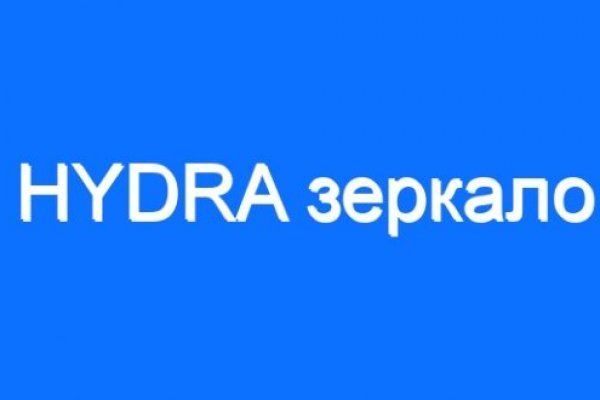 HYDRA зеркало